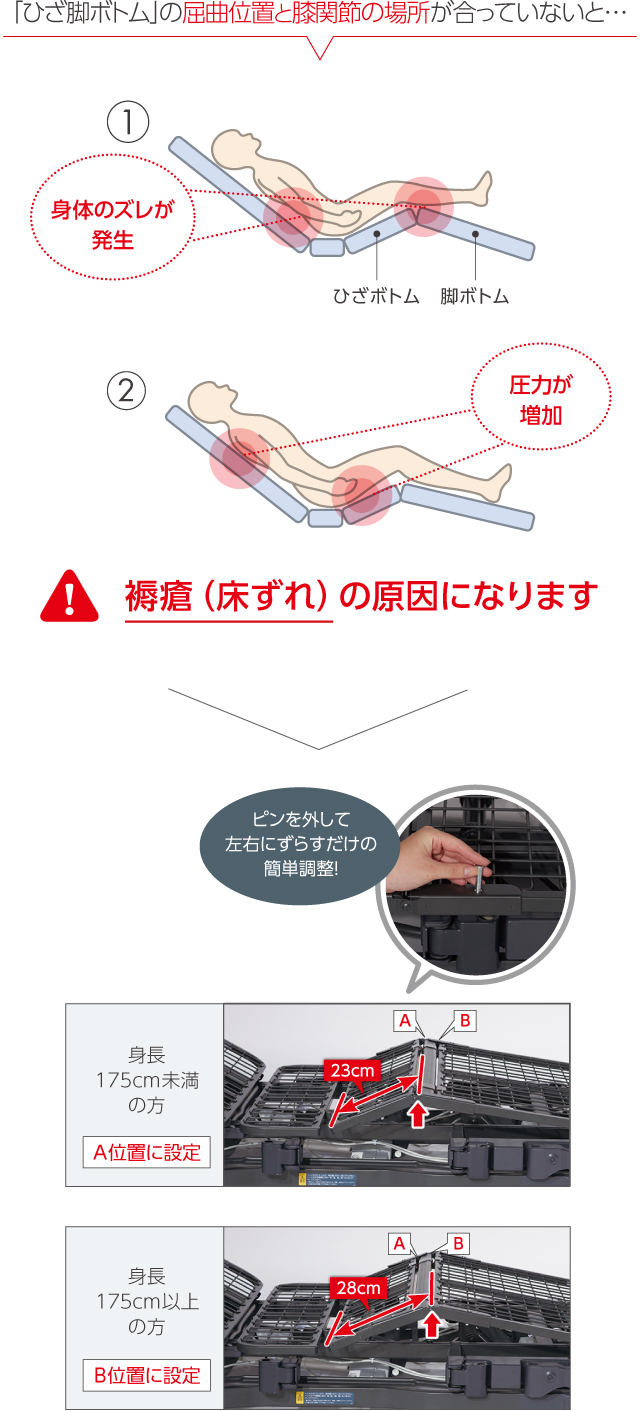 「ひざ脚ボトム」の屈曲位置と膝関節の場所が合っていないと…

①

身体のズレが発生

ひざボトム　脚ボトム

②

圧力が増加

褥瘡（床ずれ）の原因になります

ピンを外して左右にずらすだけの簡単調整!

身長175cm未満の方

A位置に設定

A　B

23cm

身長175cm以上の方

B位置に設定

A　B

28cm