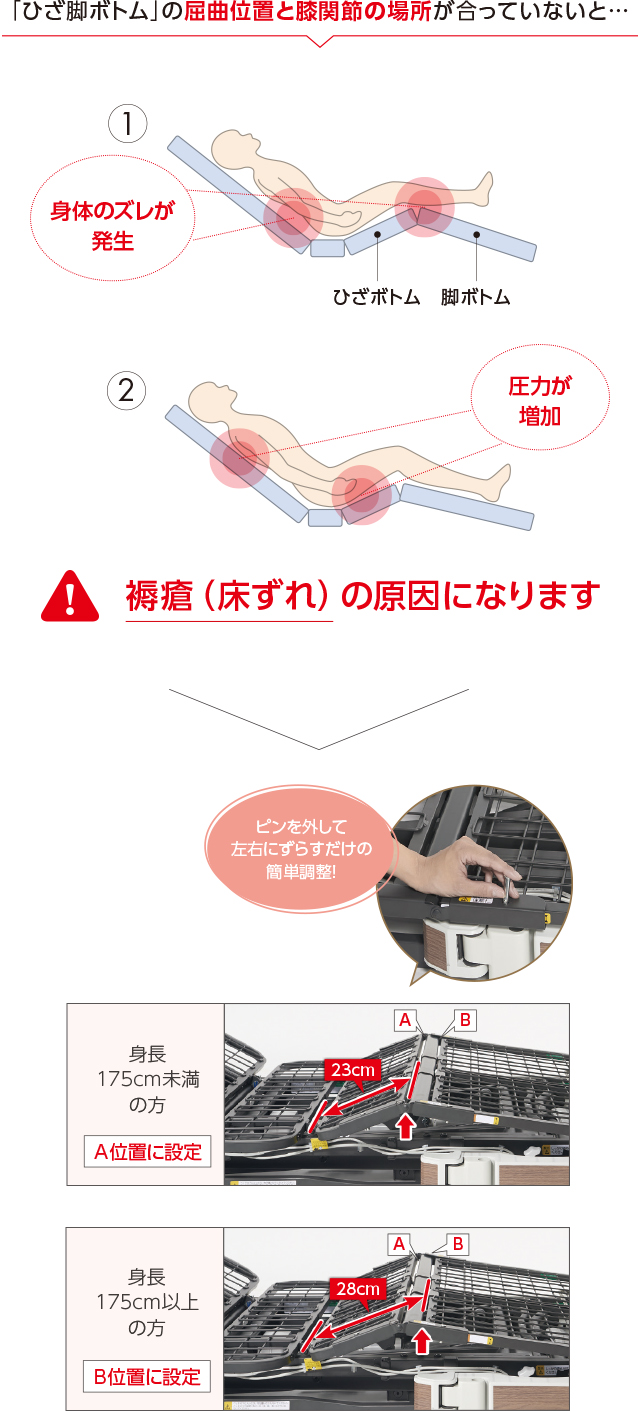 「ひざ脚ボトム」の屈曲位置と膝関節の場所が合っていないと…

①

身体のズレが発生

ひざボトム　脚ボトム

②

圧力が増加

褥瘡（床ずれ）の原因になります

ピンを外して左右にずらすだけの簡単調整!

身長175cm未満の方

A位置に設定

A　B

23cm

身長175cm以上の方

B位置に設定

A　B

28cm